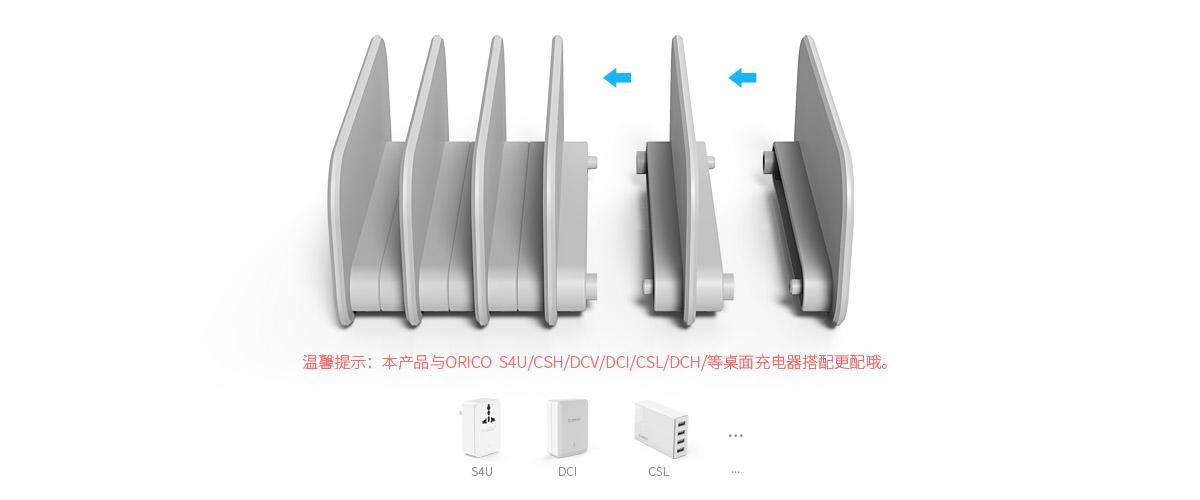 温馨提示：本产品与ORICO S4U/CSH/DCV/DCI/CSL/DCH/等桌面充电器搭配更配哦。

S4U DCI CSL …

…