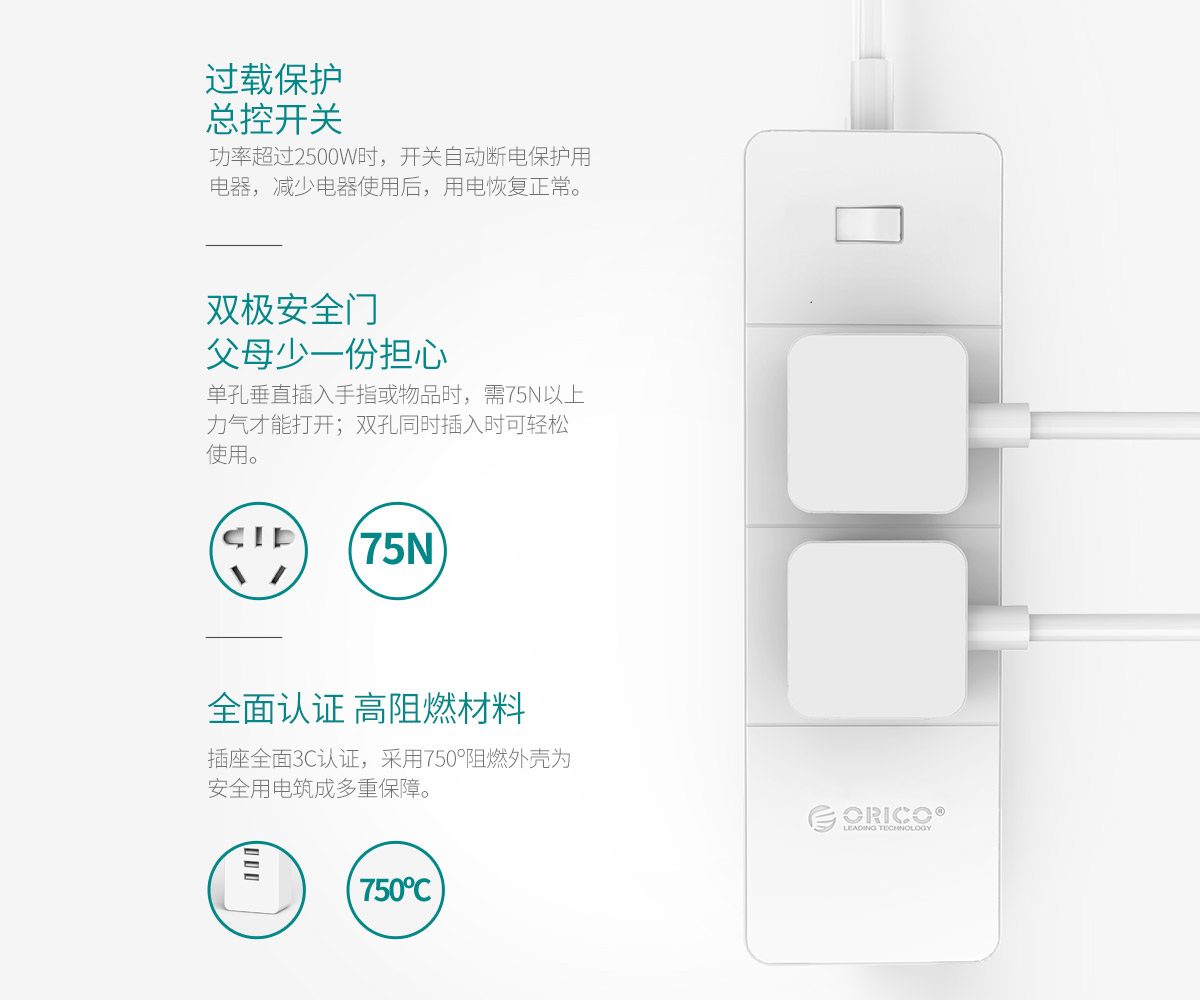 过载保护
总控开关

功率超过2500W时，开关自动断电保护用电器，减少电器使用后，用电恢复正常。

双极安全门
父母少一份担心

单孔垂直插入手指或物品时，需75N以上力气才能打开；双孔同时插入时可轻松使用。

75N

全面认证 高阻燃材料

插座全面3C认证，采用750°阻燃外壳为安全用电筑成多重保障。

750℃

ORICO®
LEADING TECHNOLOGY