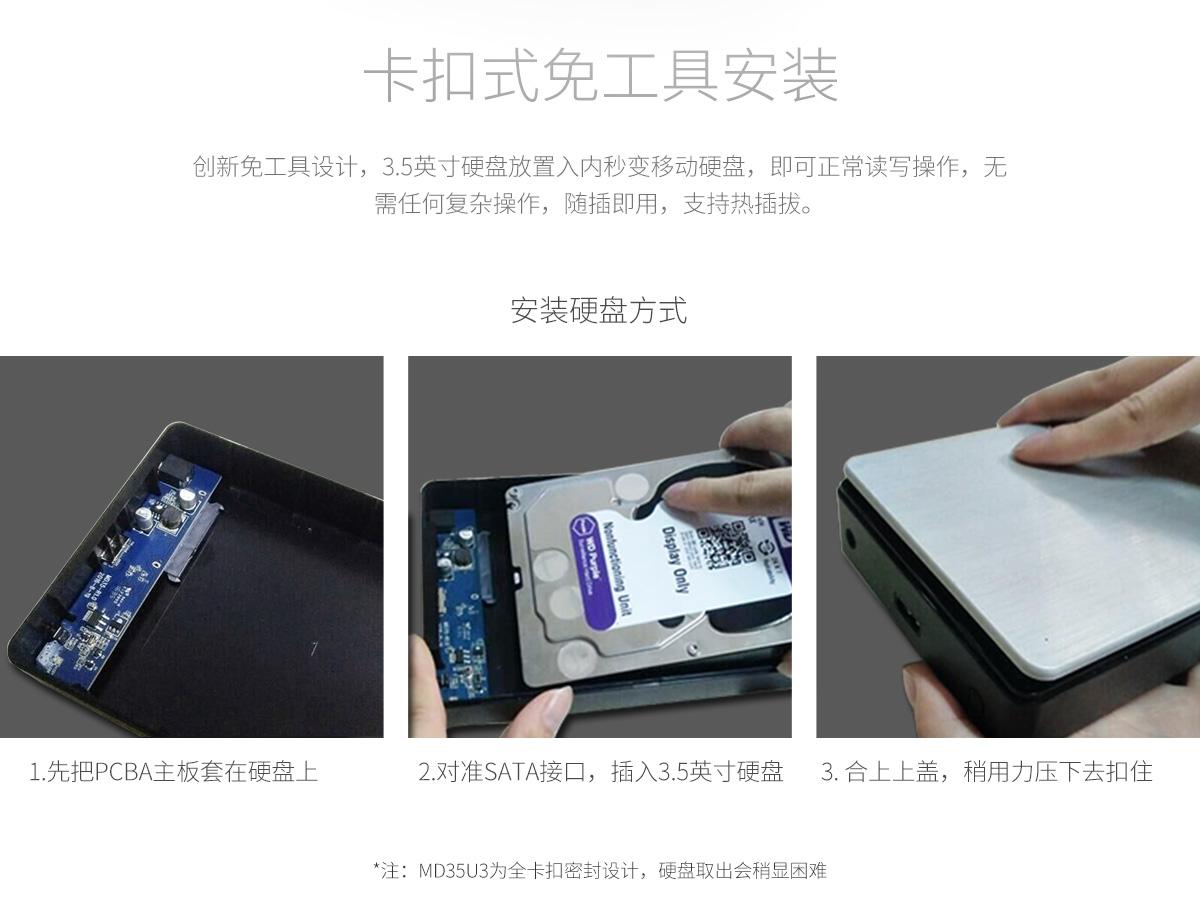 卡扣式免工具安装

创新免工具设计，3.5英寸硬盘放置入内秒变移动硬盘，即可正常读写操作，无需任何复杂操作，随插即用，支持热插拔。

安装硬盘方式

WD Purple

Nonfunctioning Unit

Display Only

1.先把PCBA主板套在硬盘上

2.对准SATA接口，插入3.5英寸硬盘

3. 合上上盖，稍用力压下去扣住

*注：MD35U3为全卡扣密封设计，硬盘取出会稍显困难