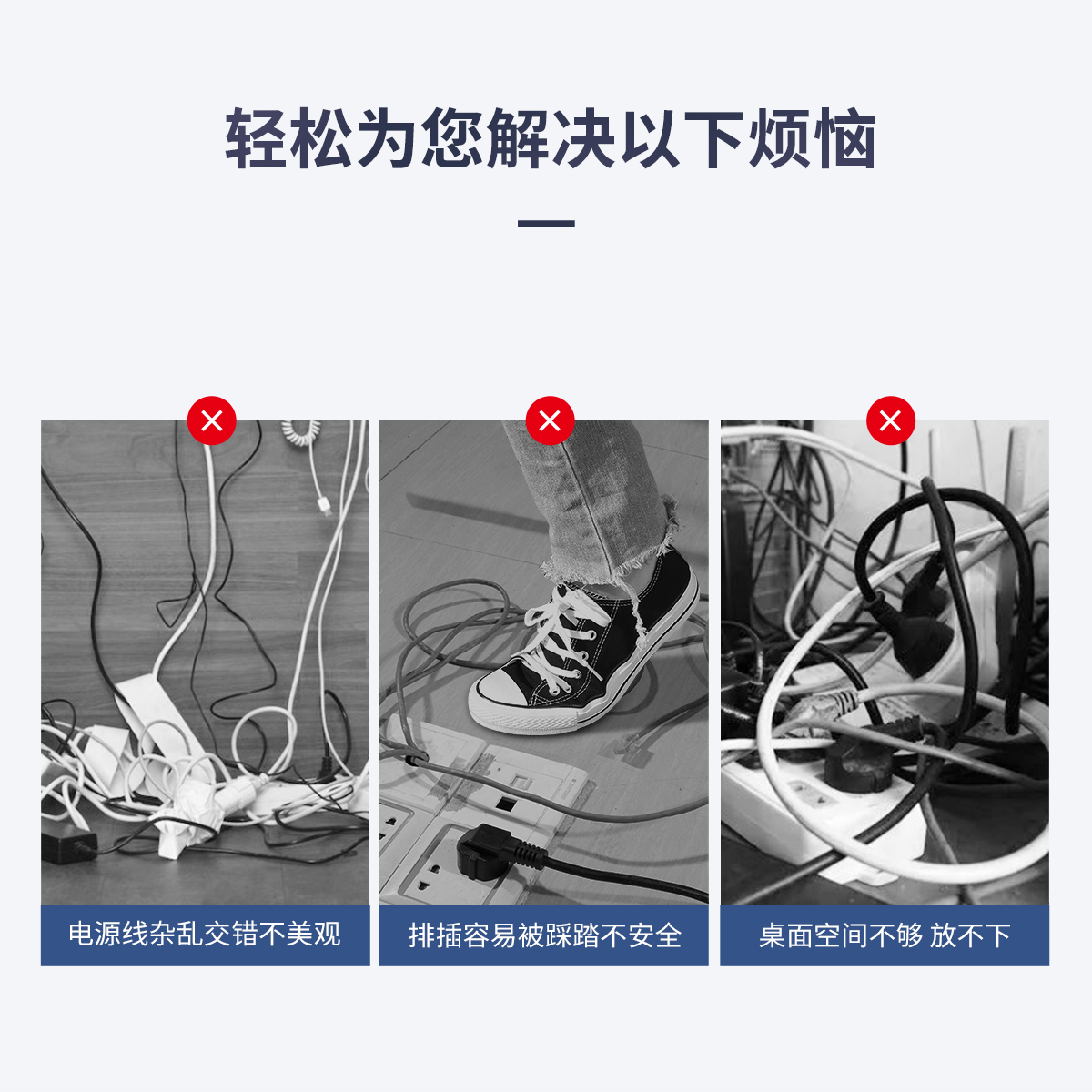 轻松为您解决以下烦恼

电源线杂乱交错不美观

排插容易被踩踏不安全

桌面空间不够 放不下