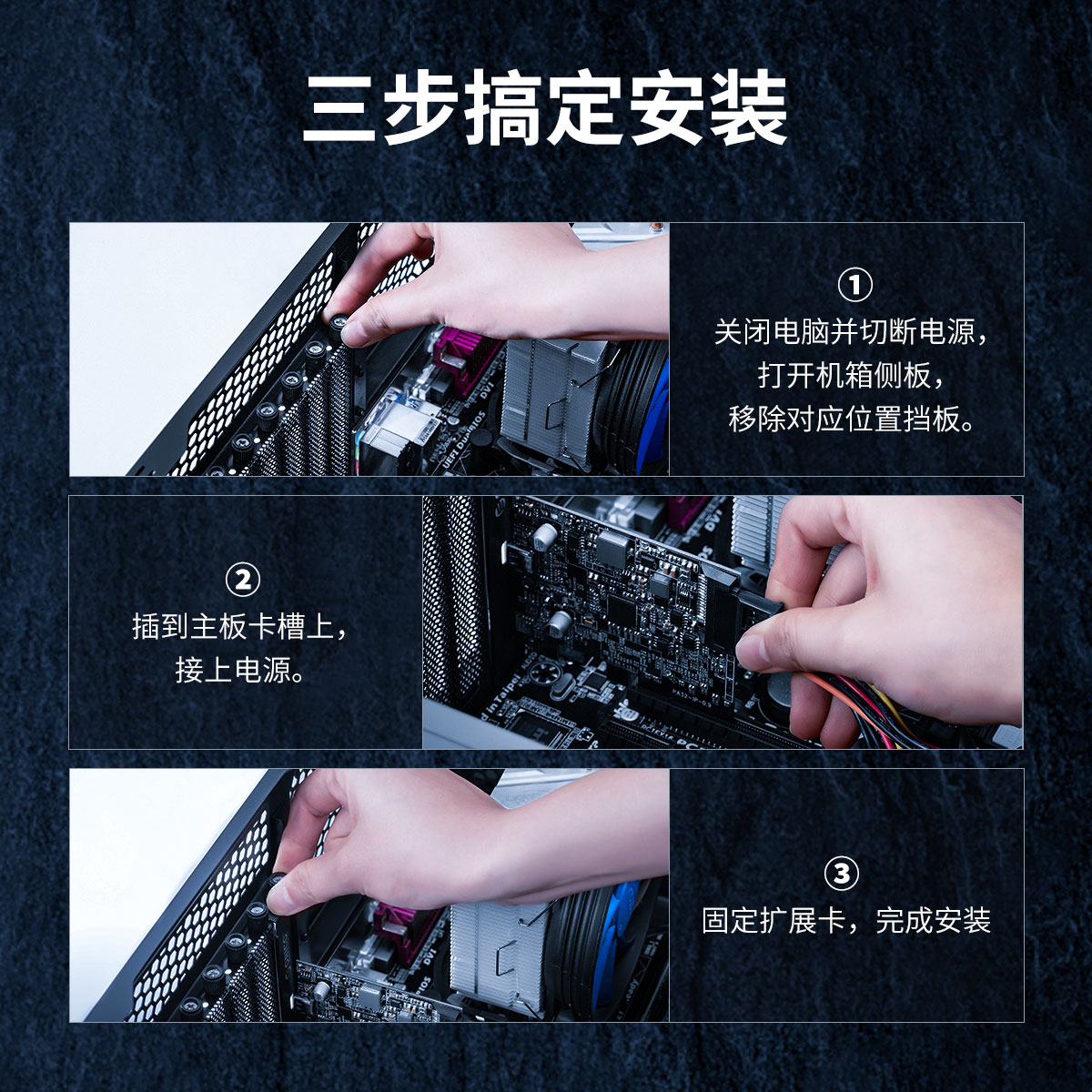 三步搞定安装

①
关闭电脑并切断电源，
打开机箱侧板，
移除对应位置挡板。

②
插到主板卡槽上，
接上电源。

③
固定扩展卡，完成安装